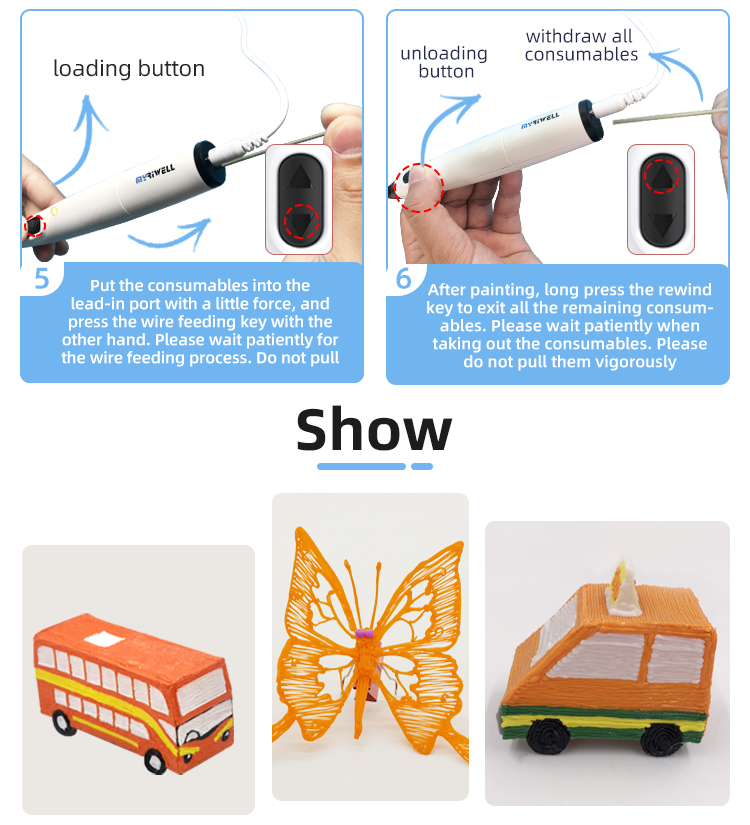 loading button

MYRIWELL

5

Put the consumables into the lead-in port with a little force, and press the wire feeding key with the other hand. Please wait patiently for the wire feeding process. Do not pull

unloading button

withdraw all consumables

MYRIWELL

6

After painting, long press the rewind key to exit all the remaining consumables. Please wait patiently when taking out the consumables. Please do not pull them vigorously

Show